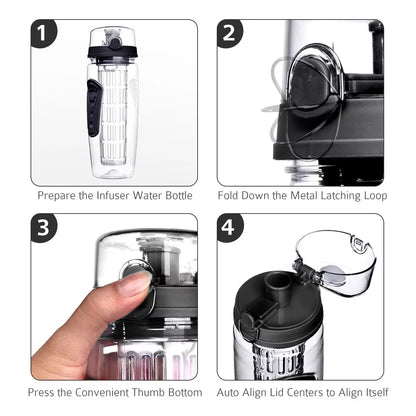 1

Prepare the Infuser Water Bottle

2

Fold Down the Metal Latching Loop

3

Press the Convenient Thumb Bottom

4

Auto Align Lid Centers to Align Itself